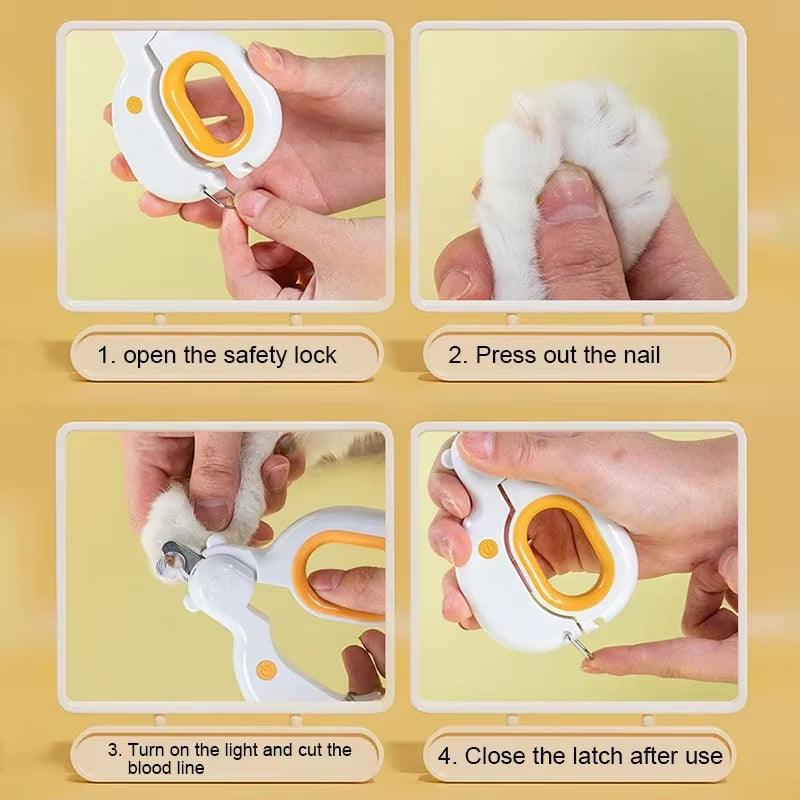 1. open the safety lock

2. Press out the nail

3. Turn on the light and cut the blood line

4. Close the latch after use